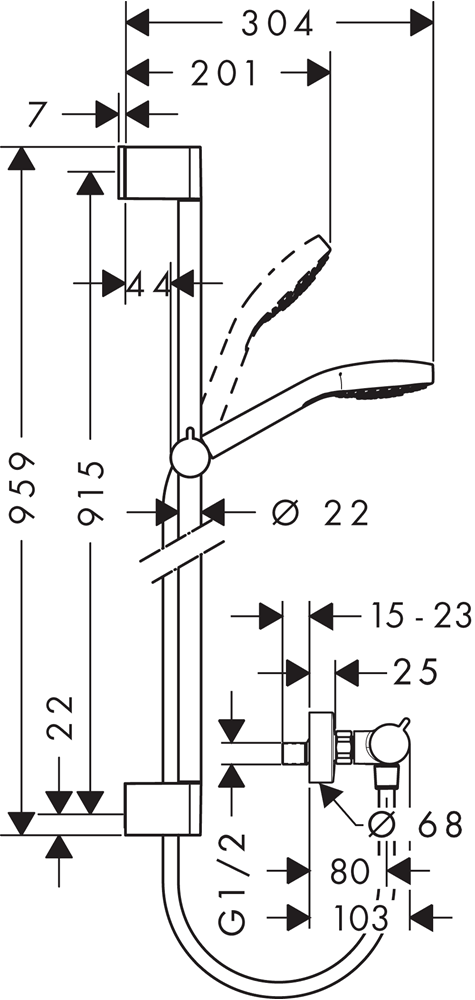 304
201
7
44
959
915
Ø 22
15 - 23
25
22
Ø 68
G1/2
80
103